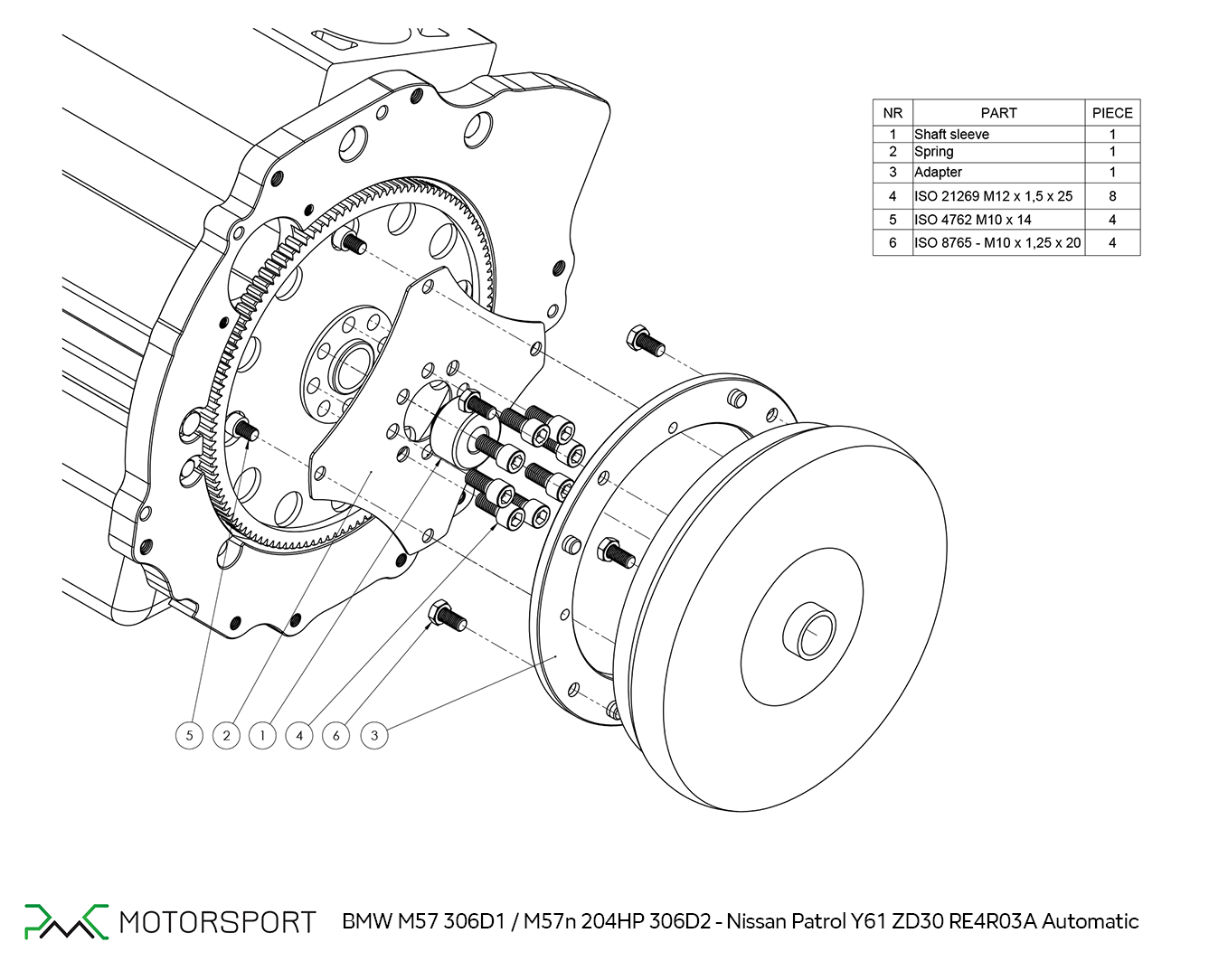 | NR | PART | PIECE |
|---|---|---|
| 1 | Shaft sleeve | 1 |
| 2 | Spring | 1 |
| 3 | Adapter | 1 |
| 4 | ISO 21269 M12 x 1,5 x 25 | 8 |
| 5 | ISO 4762 M10 x 14 | 4 |
| 6 | ISO 8765 - M10 x 1,25 x 20 | 4 |

5 2 1 4 6 3

PMC MOTORSPORT BMW M57 306D1 / M57n 204HP 306D2 - Nissan Patrol Y61 ZD30 RE4R03A Automatic