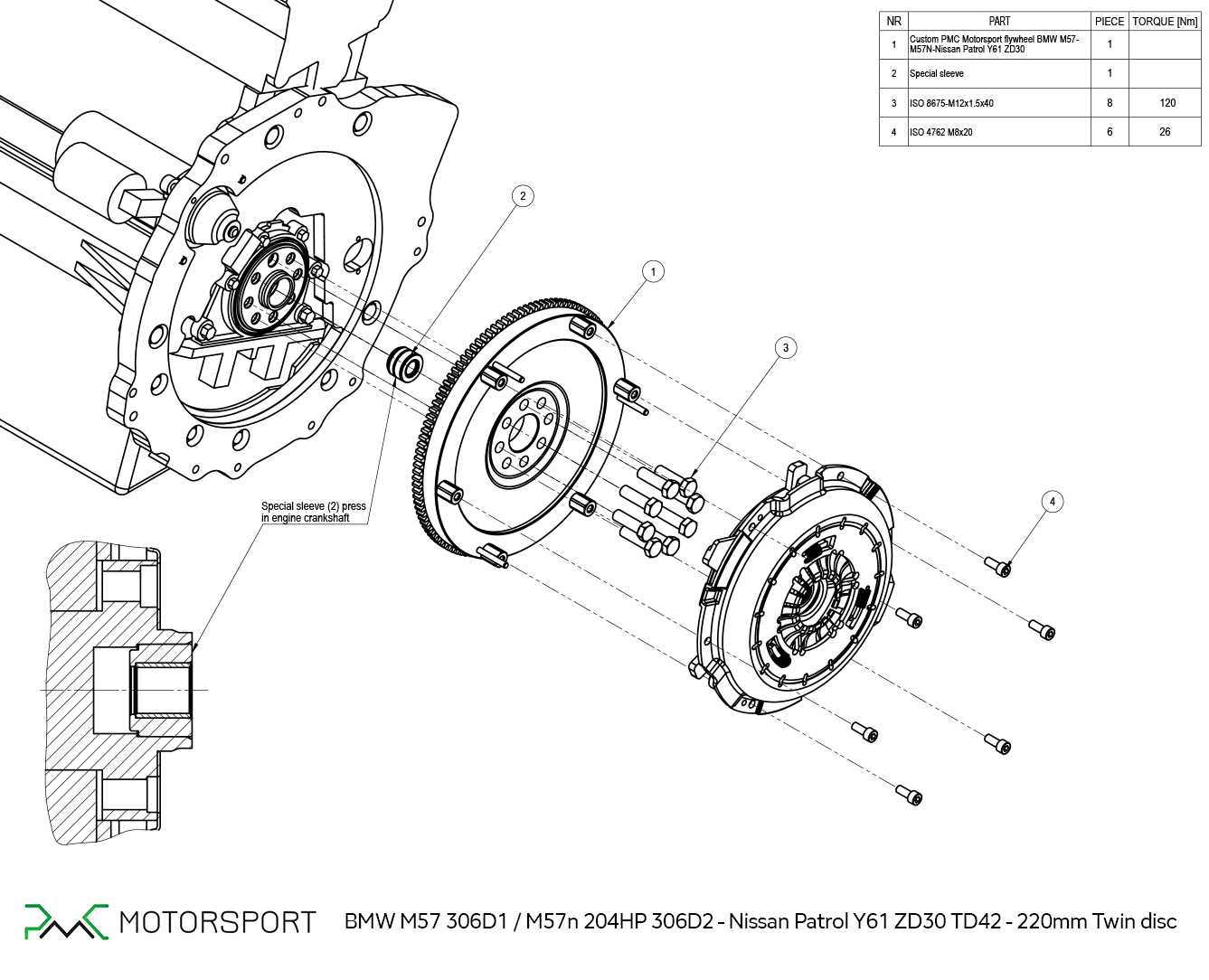 | NR | PART | PIECE | TORQUE [Nm] |
|---|---|---|---|
| 1 | Custom PMC Motorsport flywheel BMW M57-M57N-Nissan Patrol Y61 ZD30 | 1 | |
| 2 | Special sleeve | 1 | |
| 3 | ISO 8675-M12x1.5x40 | 8 | 120 |
| 4 | ISO 4762 M8x20 | 6 | 26 |

2

1

3

4

Special sleeve (2) press in engine crankshaft

PMC MOTORSPORT

BMW M57 306D1 / M57n 204HP 306D2 - Nissan Patrol Y61 ZD30 TD42 - 220mm Twin disc