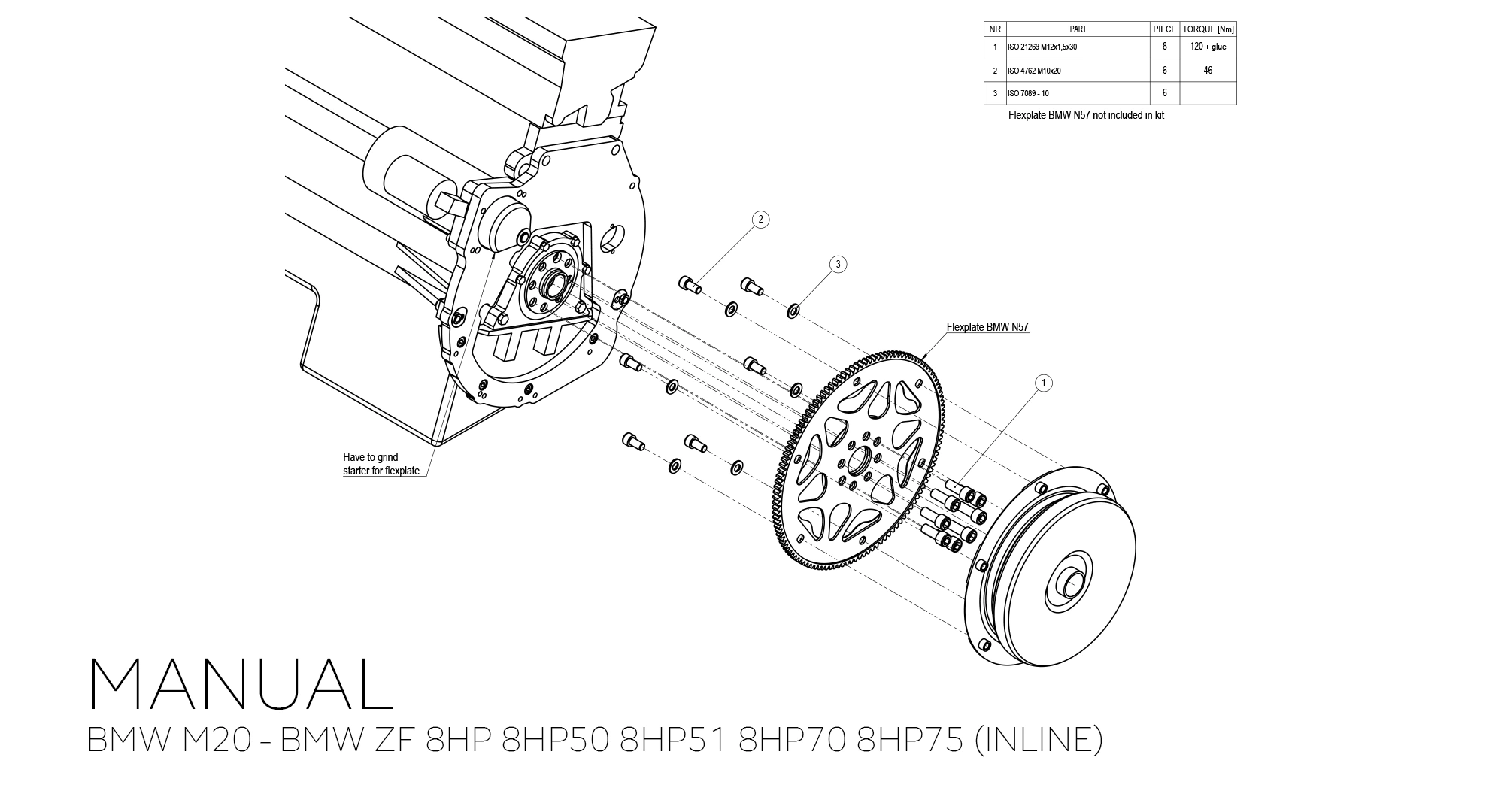 | NR | PART | PIECE | TORQUE [Nm] |
|---|---|---|---|
| 1 | ISO 21269 M12x1,5x30 | 8 | 120 + glue |
| 2 | ISO 4762 M10x20 | 6 | 46 |
| 3 | ISO 7089 - 10 | 6 | |

Flexplate BMW N57 not included in kit

2

3

Flexplate BMW N57

1

Have to grind starter for flexplate

MANUAL

BMW M20 - BMW ZF 8HP 8HP50 8HP51 8HP70 8HP75 (INLINE)