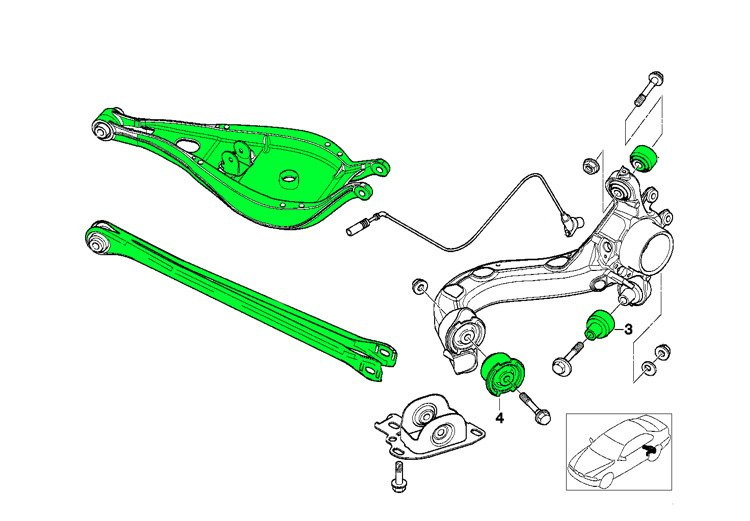 3
4